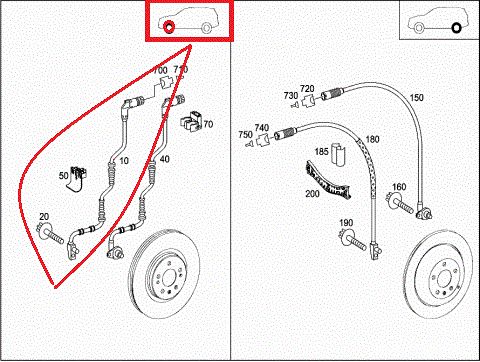 700 710
70
10
40
50
20

730 720
150
750 740
180
185
200
160
190